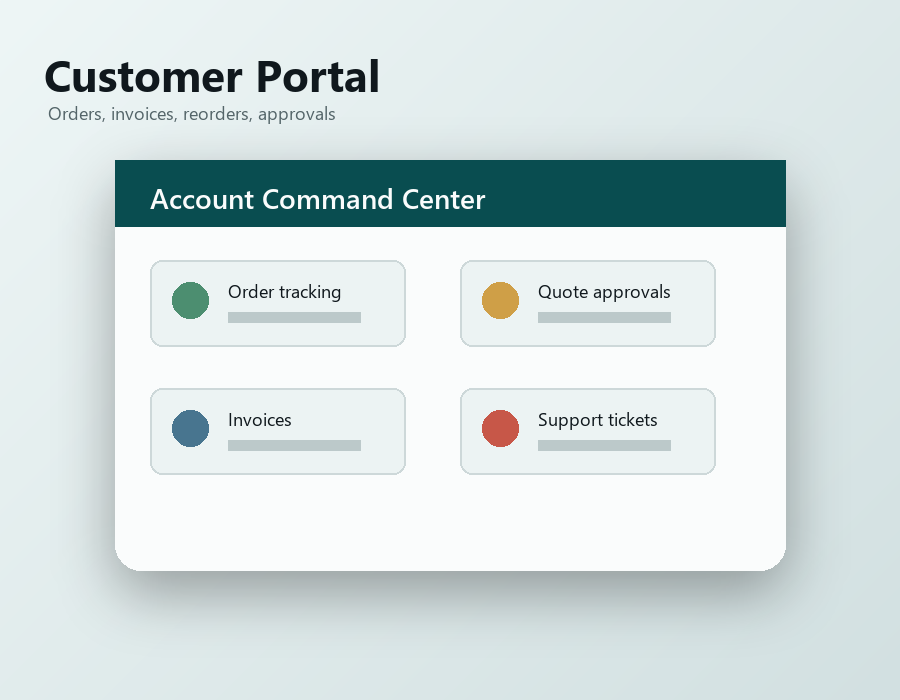 Customer Portal
Orders, invoices, reorders, approvals

Account Command Center

Order tracking

Quote approvals

Invoices

Support tickets